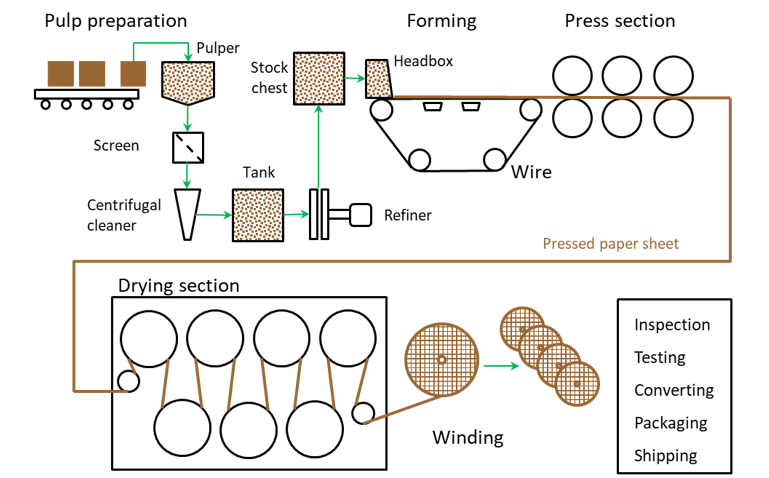 Pulp preparation

Pulper

Screen

Centrifugal cleaner

Tank

Refiner

Stock chest

Forming

Headbox

Wire

Press section

Pressed paper sheet

Drying section

Winding

Inspection
Testing
Converting
Packaging
Shipping