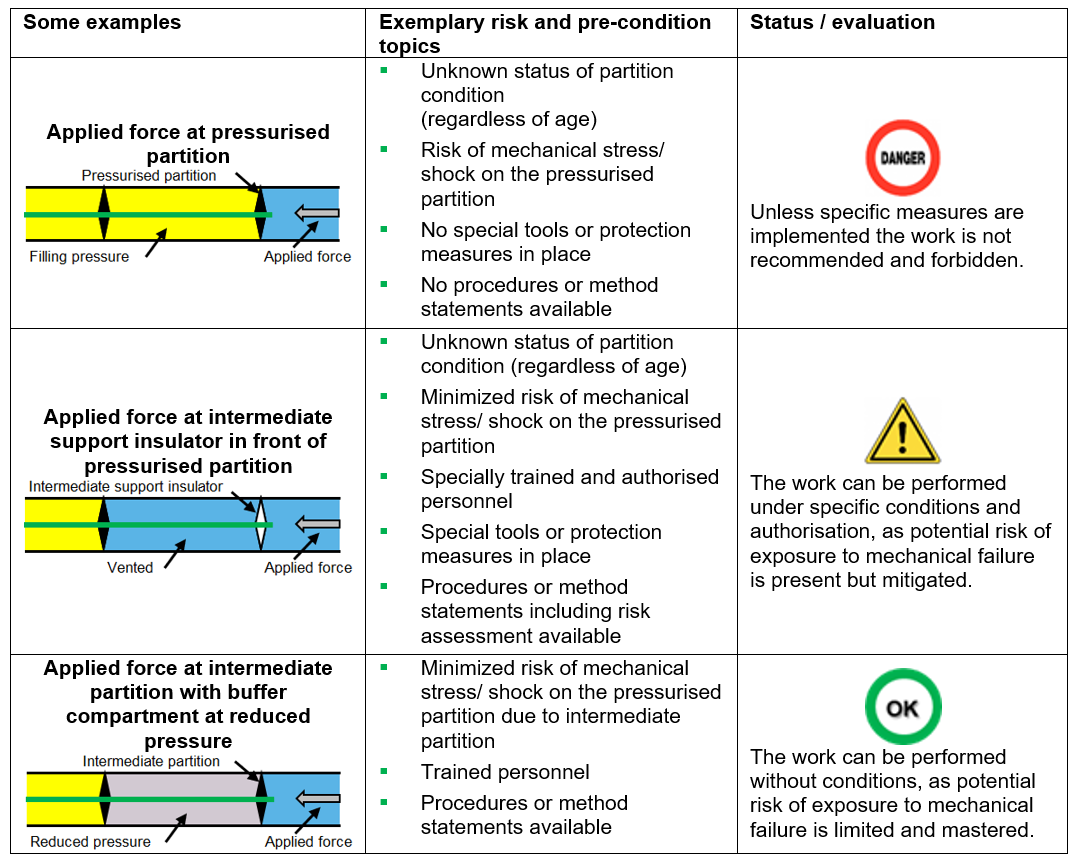 | Some examples | Exemplary risk and pre-condition topics | Status / evaluation |
|---|---|---|
| **Applied force at pressurised partition** Pressurised partition Filling pressure Applied force | ▪ Unknown status of partition condition (regardless of age) ▪ Risk of mechanical stress/ shock on the pressurised partition ▪ No special tools or protection measures in place ▪ No procedures or method statements available | DANGER Unless specific measures are implemented the work is not recommended and forbidden. |
| **Applied force at intermediate support insulator in front of pressurised partition** Intermediate support insulator Vented Applied force | ▪ Unknown status of partition condition (regardless of age) ▪ Minimized risk of mechanical stress/ shock on the pressurised partition ▪ Specially trained and authorised personnel ▪ Special tools or protection measures in place ▪ Procedures or method statements including risk assessment available | ! The work can be performed under specific conditions and authorisation, as potential risk of exposure to mechanical failure is present but mitigated. |
| **Applied force at intermediate partition with buffer compartment at reduced pressure** Intermediate partition Reduced pressure Applied force | ▪ Minimized risk of mechanical stress/ shock on the pressurised partition due to intermediate partition ▪ Trained personnel ▪ Procedures or method statements available | OK The work can be performed without conditions, as potential risk of exposure to mechanical failure is limited and mastered. |