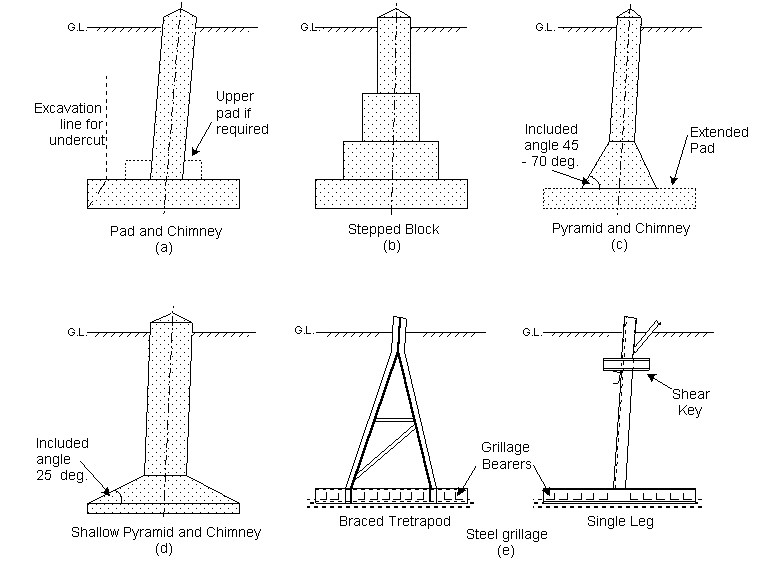 G.L.

Excavation line for undercut

Upper pad if required

Pad and Chimney
(a)

G.L.

Stepped Block
(b)

G.L.

Included angle 45 - 70 deg.

Extended Pad

Pyramid and Chimney
(c)

G.L.

Included angle 25 deg.

Shallow Pyramid and Chimney
(d)

G.L.

Grillage Bearers

Braced Tretrapod

G.L.

Shear Key

Single Leg

Steel grillage
(e)